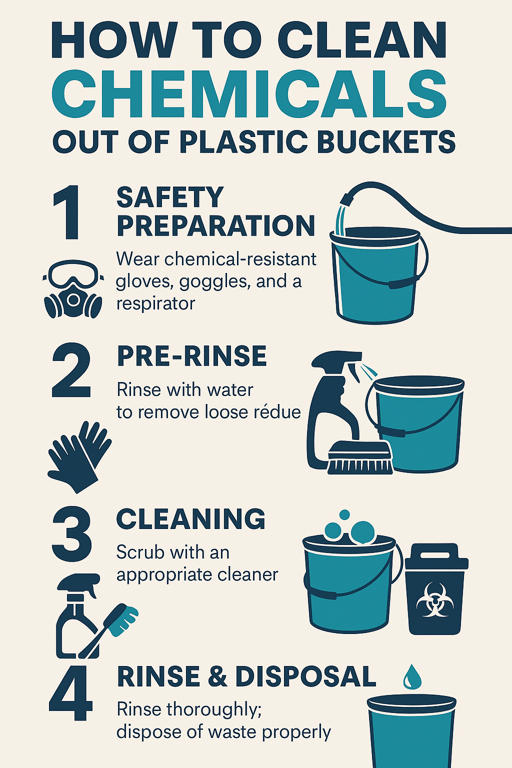 HOW TO CLEAN CHEMICALS OUT OF PLASTIC BUCKETS

1 SAFETY PREPARATION
Wear chemical-resistant gloves, goggles, and a respirator

2 PRE-RINSE
Rinse with water to remove loose rédue

3 CLEANING
Scrub with an appropriate cleaner

4 RINSE & DISPOSAL
Rinse thoroughly; dispose of waste properly