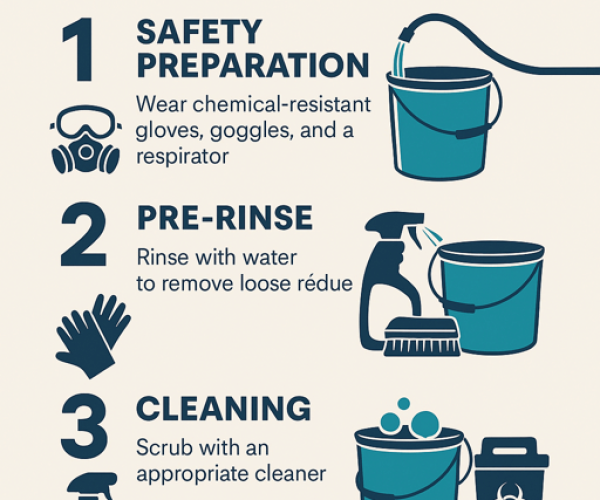 1 SAFETY PREPARATION

Wear chemical-resistant gloves, goggles, and a respirator

2 PRE-RINSE

Rinse with water to remove loose rédue

3 CLEANING

Scrub with an appropriate cleaner